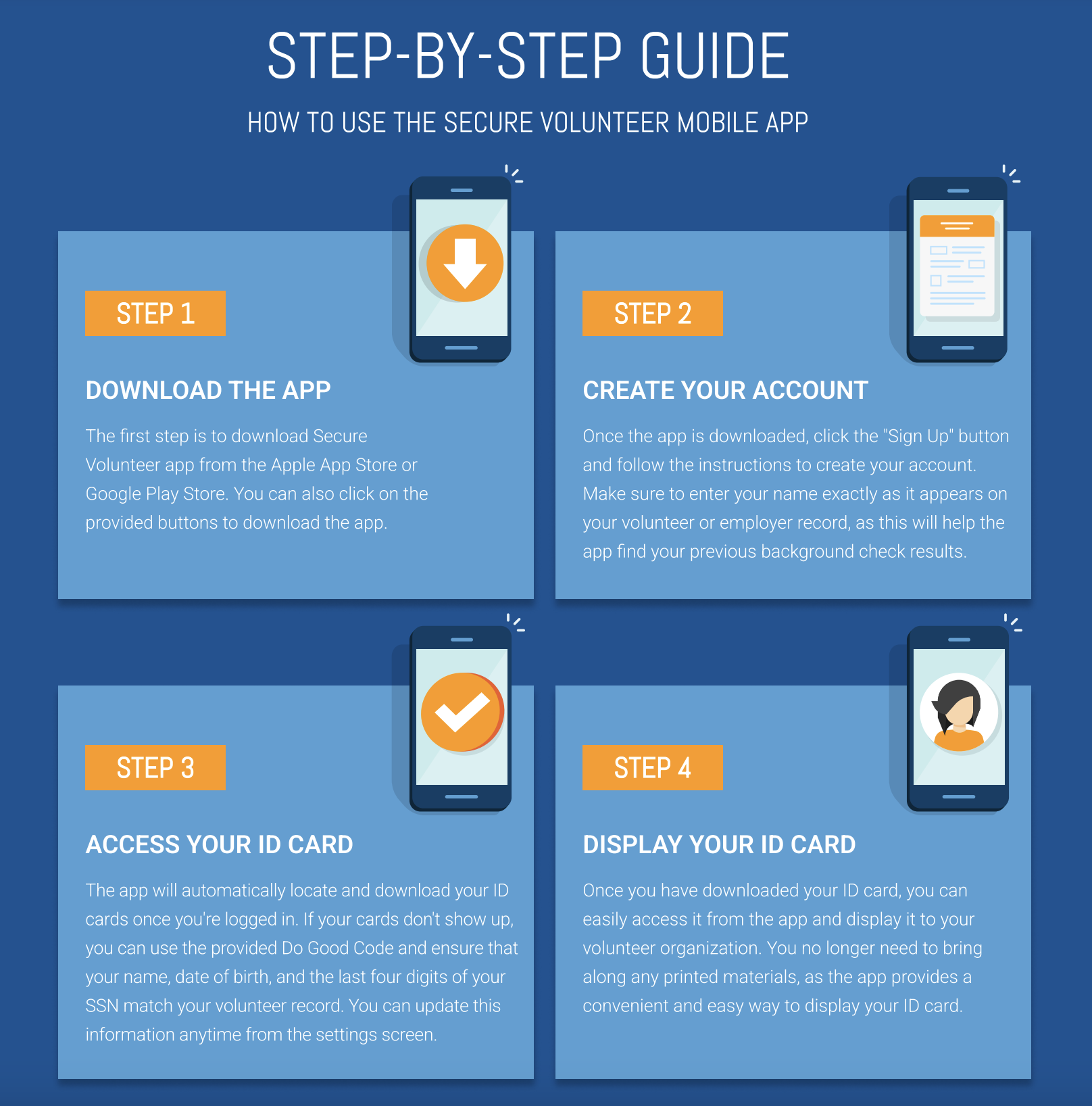 STEP-BY-STEP GUIDE

HOW TO USE THE SECURE VOLUNTEER MOBILE APP

STEP 1

DOWNLOAD THE APP

The first step is to download Secure Volunteer app from the Apple App Store or Google Play Store. You can also click on the provided buttons to download the app.

STEP 2

CREATE YOUR ACCOUNT

Once the app is downloaded, click the "Sign Up" button and follow the instructions to create your account. Make sure to enter your name exactly as it appears on your volunteer or employer record, as this will help the app find your previous background check results.

STEP 3

ACCESS YOUR ID CARD

The app will automatically locate and download your ID cards once you're logged in. If your cards don't show up, you can use the provided Do Good Code and ensure that your name, date of birth, and the last four digits of your SSN match your volunteer record. You can update this information anytime from the settings screen.

STEP 4

DISPLAY YOUR ID CARD

Once you have downloaded your ID card, you can easily access it from the app and display it to your volunteer organization. You no longer need to bring along any printed materials, as the app provides a convenient and easy way to display your ID card.